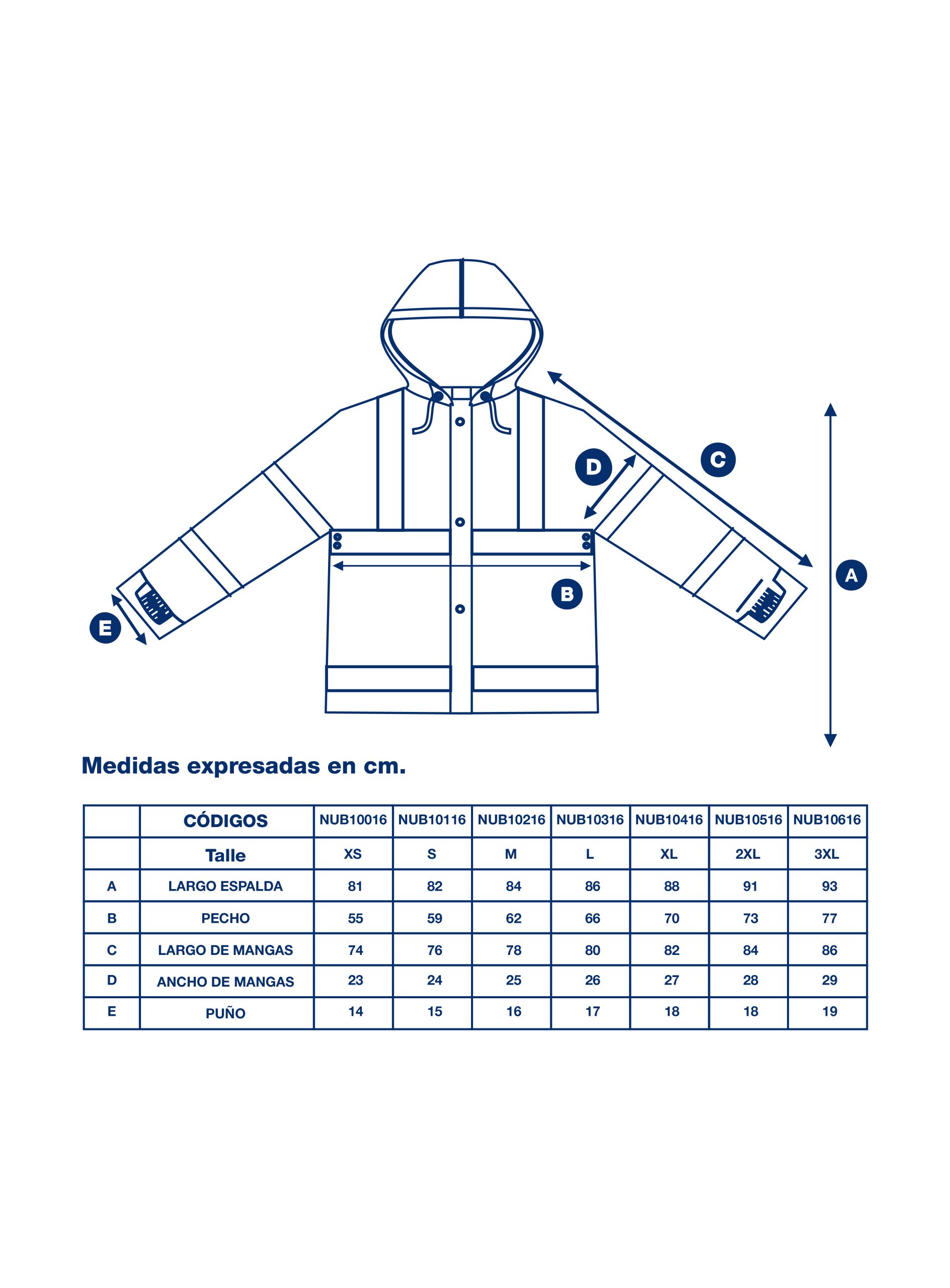 D

C

A

B

E

Medidas expresadas en cm.

|  | CÓDIGOS | NUB10016 | NUB10116 | NUB10216 | NUB10316 | NUB10416 | NUB10516 | NUB10616 |
|---|---|---|---|---|---|---|---|---|
|  | Talle | XS | S | M | L | XL | 2XL | 3XL |
| A | LARGO ESPALDA | 81 | 82 | 84 | 86 | 88 | 91 | 93 |
| B | PECHO | 55 | 59 | 62 | 66 | 70 | 73 | 77 |
| C | LARGO DE MANGAS | 74 | 76 | 78 | 80 | 82 | 84 | 86 |
| D | ANCHO DE MANGAS | 23 | 24 | 25 | 26 | 27 | 28 | 29 |
| E | PUÑO | 14 | 15 | 16 | 17 | 18 | 18 | 19 |