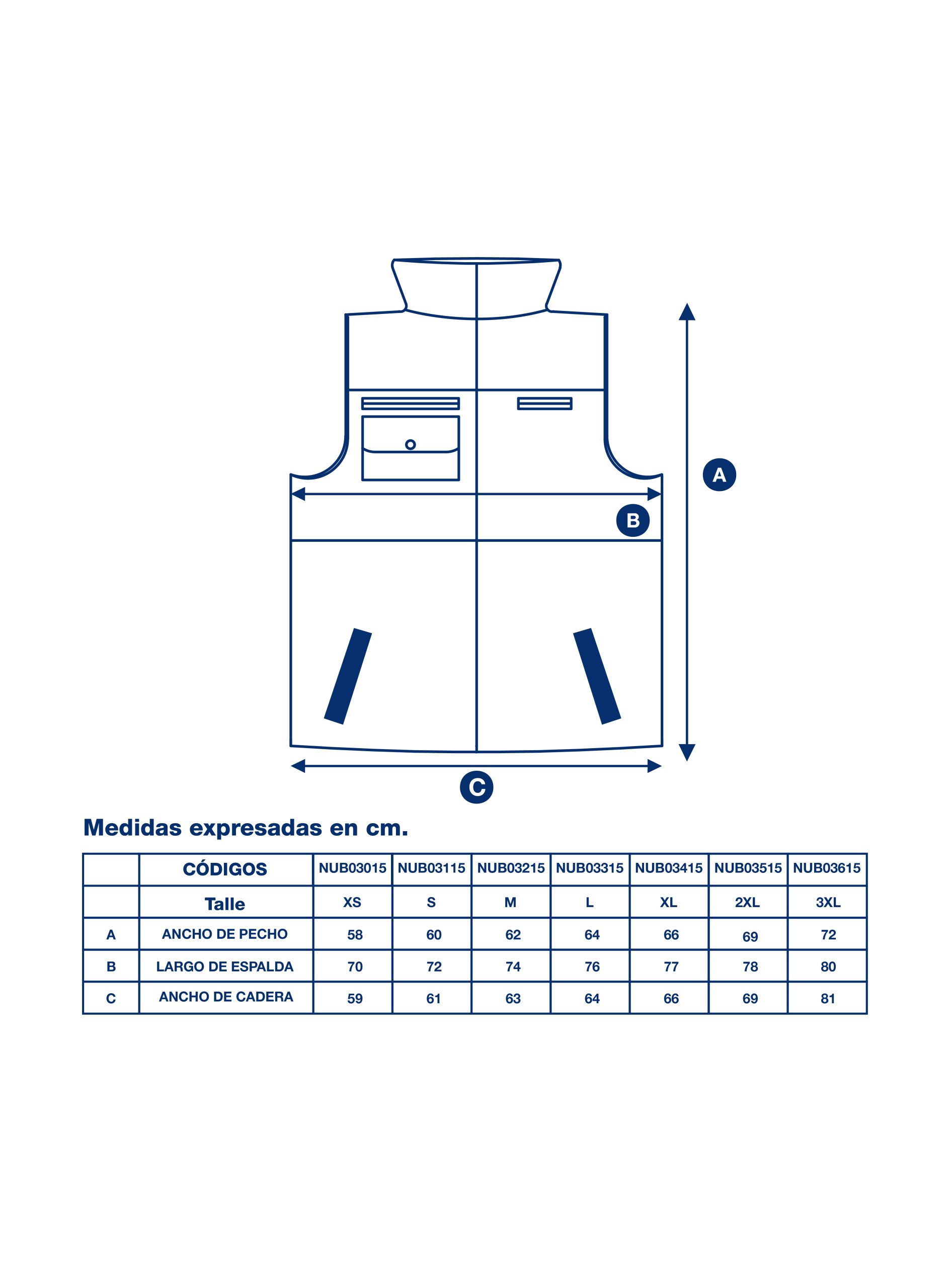 A

B

C

Medidas expresadas en cm.

| | CÓDIGOS | NUB03015 | NUB03115 | NUB03215 | NUB03315 | NUB03415 | NUB03515 | NUB03615 |
|---|---|---|---|---|---|---|---|---|
| | Talle | XS | S | M | L | XL | 2XL | 3XL |
| A | ANCHO DE PECHO | 58 | 60 | 62 | 64 | 66 | 69 | 72 |
| B | LARGO DE ESPALDA | 70 | 72 | 74 | 76 | 77 | 78 | 80 |
| C | ANCHO DE CADERA | 59 | 61 | 63 | 64 | 66 | 69 | 81 |