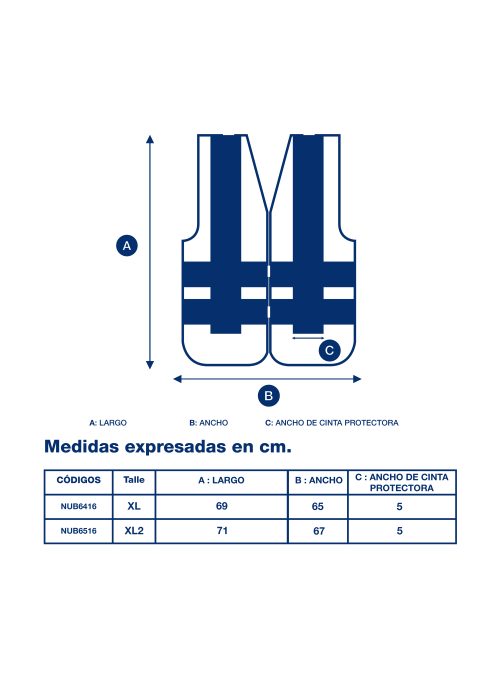 A

C

B

A: LARGO B: ANCHO C: ANCHO DE CINTA PROTECTORA

Medidas expresadas en cm.

| CÓDIGOS | Talle | A : LARGO | B : ANCHO | C : ANCHO DE CINTA PROTECTORA |
|---|---|---|---|---|
| NUB6416 | XL | 69 | 65 | 5 |
| NUB6516 | XL2 | 71 | 67 | 5 |