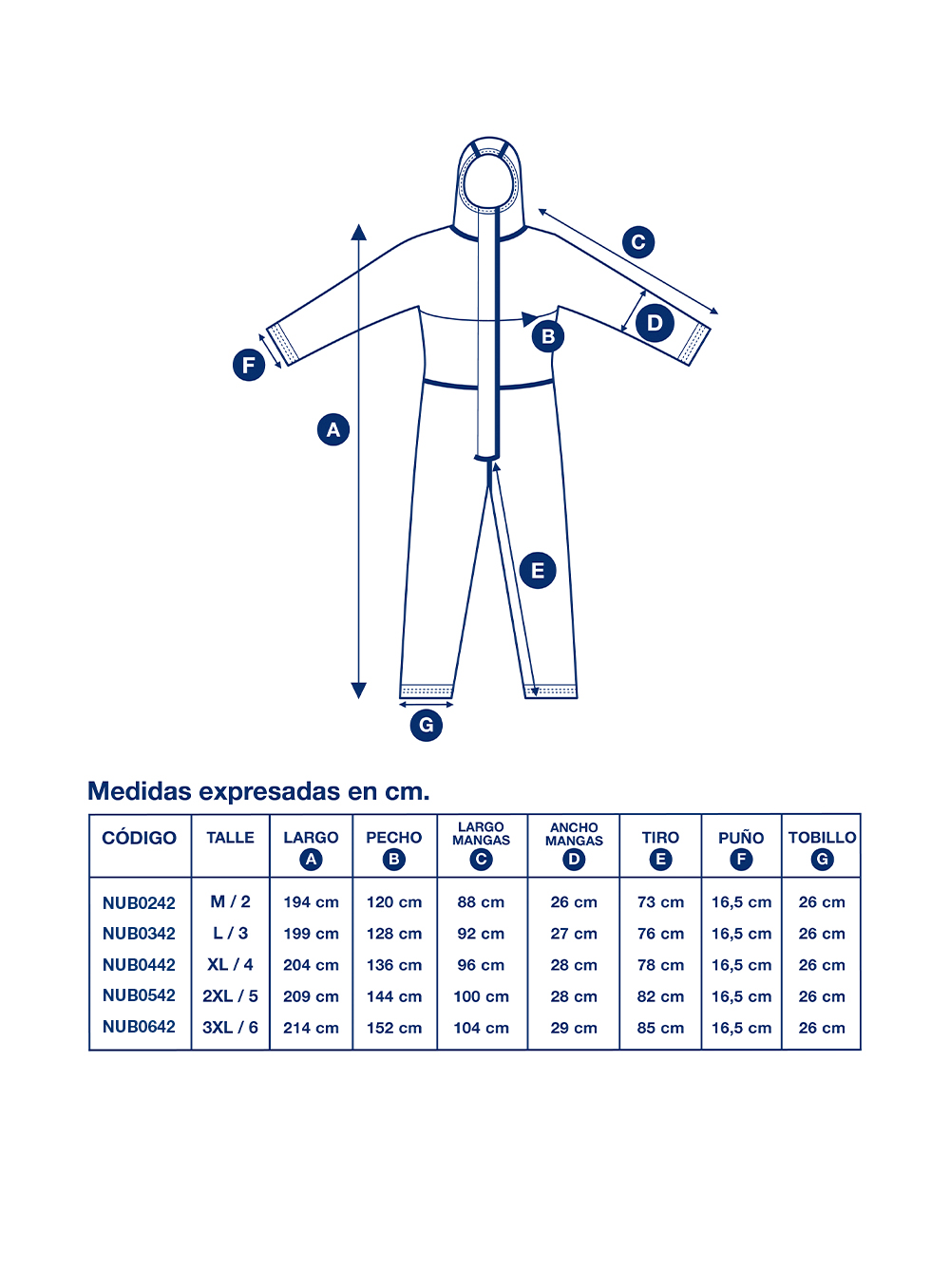 C

D

B

F

A

E

G

Medidas expresadas en cm.

| CÓDIGO | TALLE | LARGO A | PECHO B | LARGO MANGAS C | ANCHO MANGAS D | TIRO E | PUÑO F | TOBILLO G |
|---|---|---|---|---|---|---|---|---|
| NUB0242 | M / 2 | 194 cm | 120 cm | 88 cm | 26 cm | 73 cm | 16,5 cm | 26 cm |
| NUB0342 | L / 3 | 199 cm | 128 cm | 92 cm | 27 cm | 76 cm | 16,5 cm | 26 cm |
| NUB0442 | XL / 4 | 204 cm | 136 cm | 96 cm | 28 cm | 78 cm | 16,5 cm | 26 cm |
| NUB0542 | 2XL / 5 | 209 cm | 144 cm | 100 cm | 28 cm | 82 cm | 16,5 cm | 26 cm |
| NUB0642 | 3XL / 6 | 214 cm | 152 cm | 104 cm | 29 cm | 85 cm | 16,5 cm | 26 cm |