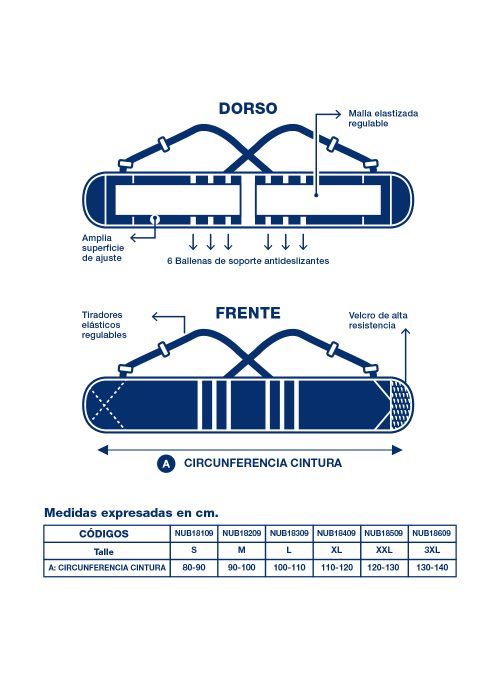 DORSO

Malla elastizada regulable

Amplia superficie de ajuste

6 Ballenas de soporte antideslizantes

FRENTE

Tiradores elásticos regulables

Velcro de alta resistencia

A CIRCUNFERENCIA CINTURA

Medidas expresadas en cm.

| CÓDIGOS | NUB18109 | NUB18209 | NUB18309 | NUB18409 | NUB18509 | NUB18609 |
|---|---|---|---|---|---|---|
| Talle | S | M | L | XL | XXL | 3XL |
| A: CIRCUNFERENCIA CINTURA | 80-90 | 90-100 | 100-110 | 110-120 | 120-130 | 130-140 |