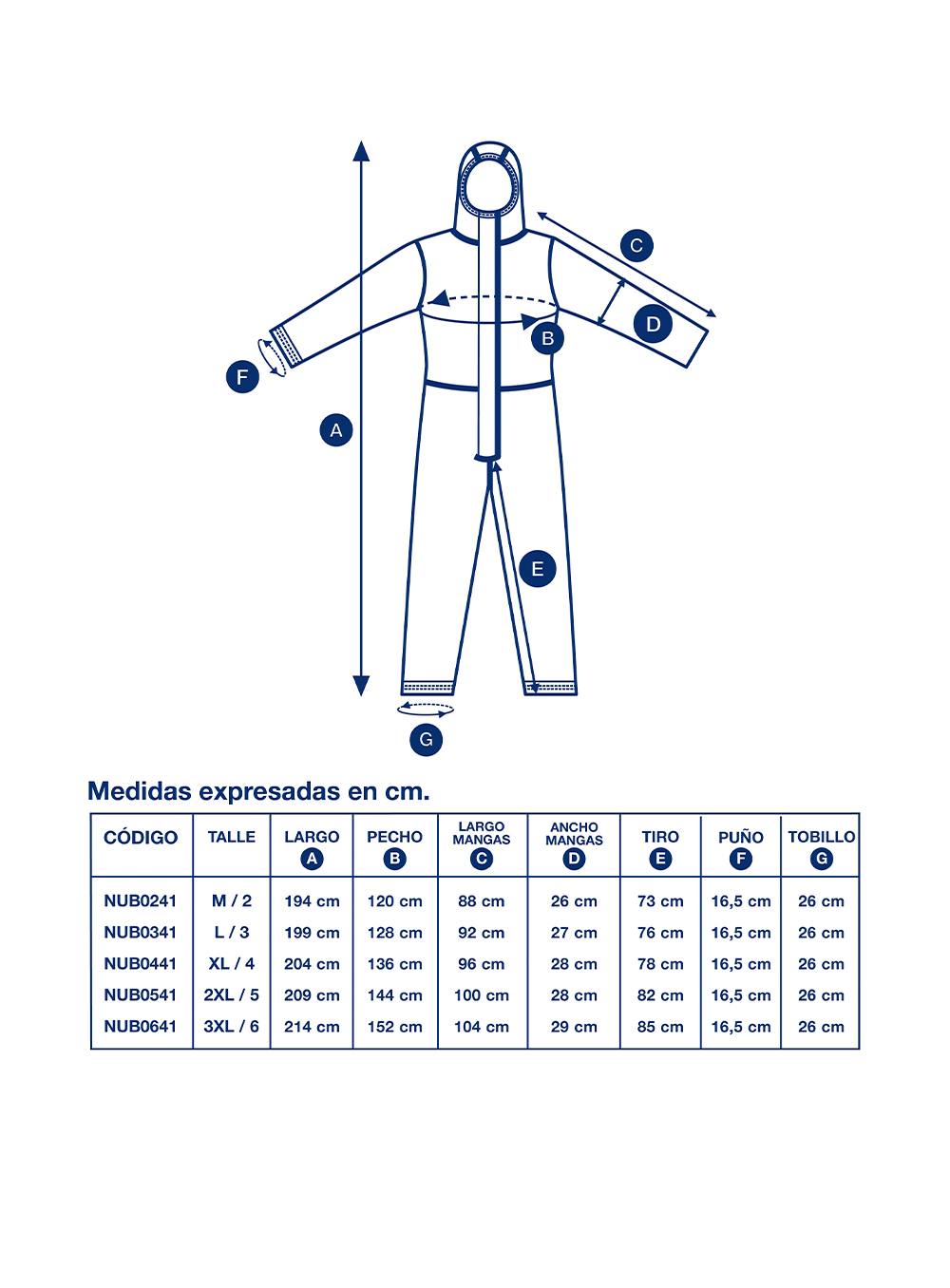 C

D

B

F

A

E

G

Medidas expresadas en cm.

| CÓDIGO | TALLE | LARGO A | PECHO B | LARGO MANGAS C | ANCHO MANGAS D | TIRO E | PUÑO F | TOBILLO G |
|---|---|---|---|---|---|---|---|---|
| NUB0241 | M / 2 | 194 cm | 120 cm | 88 cm | 26 cm | 73 cm | 16,5 cm | 26 cm |
| NUB0341 | L / 3 | 199 cm | 128 cm | 92 cm | 27 cm | 76 cm | 16,5 cm | 26 cm |
| NUB0441 | XL / 4 | 204 cm | 136 cm | 96 cm | 28 cm | 78 cm | 16,5 cm | 26 cm |
| NUB0541 | 2XL / 5 | 209 cm | 144 cm | 100 cm | 28 cm | 82 cm | 16,5 cm | 26 cm |
| NUB0641 | 3XL / 6 | 214 cm | 152 cm | 104 cm | 29 cm | 85 cm | 16,5 cm | 26 cm |